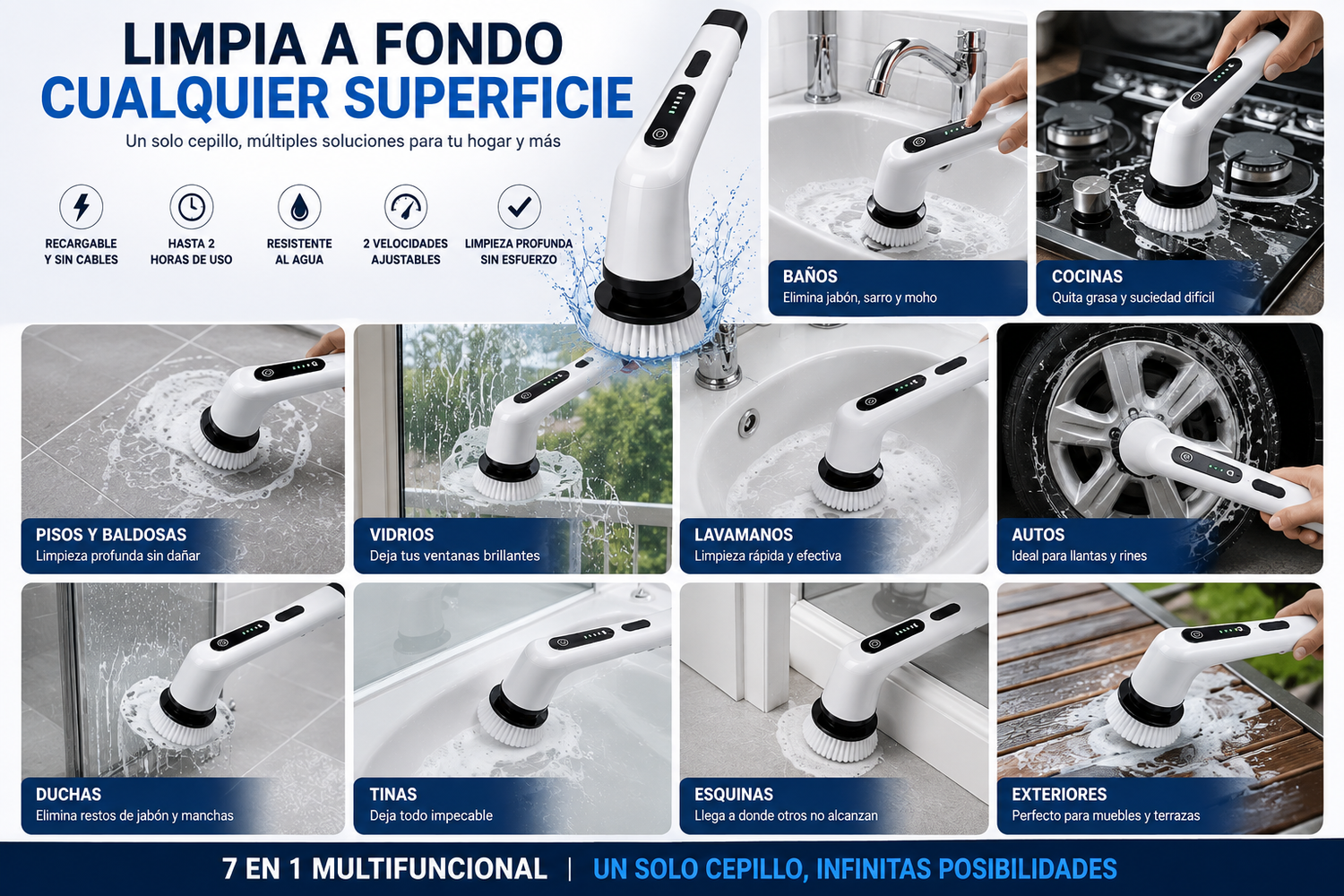 LIMPIA A FONDO
CUALQUIER SUPERFICIE

Un solo cepillo, múltiples soluciones para tu hogar y más

RECARGABLE Y SIN CABLES

HASTA 2 HORAS DE USO

RESISTENTE AL AGUA

2 VELOCIDADES AJUSTABLES

LIMPIEZA PROFUNDA SIN ESFUERZO

BAÑOS
Elimina jabón, sarro y moho

COCINAS
Quita grasa y suciedad difícil

PISOS Y BALDOSAS
Limpieza profunda sin dañar

VIDRIOS
Deja tus ventanas brillantes

LAVAMANOS
Limpieza rápida y efectiva

AUTOS
Ideal para llantas y rines

DUCHAS
Elimina restos de jabón y manchas

TINAS
Deja todo impecable

ESQUINAS
Llega a donde otros no alcanzan

EXTERIORES
Perfecto para muebles y terrazas

7 EN 1 MULTIFUNCIONAL | UN SOLO CEPILLO, INFINITAS POSIBILIDADES